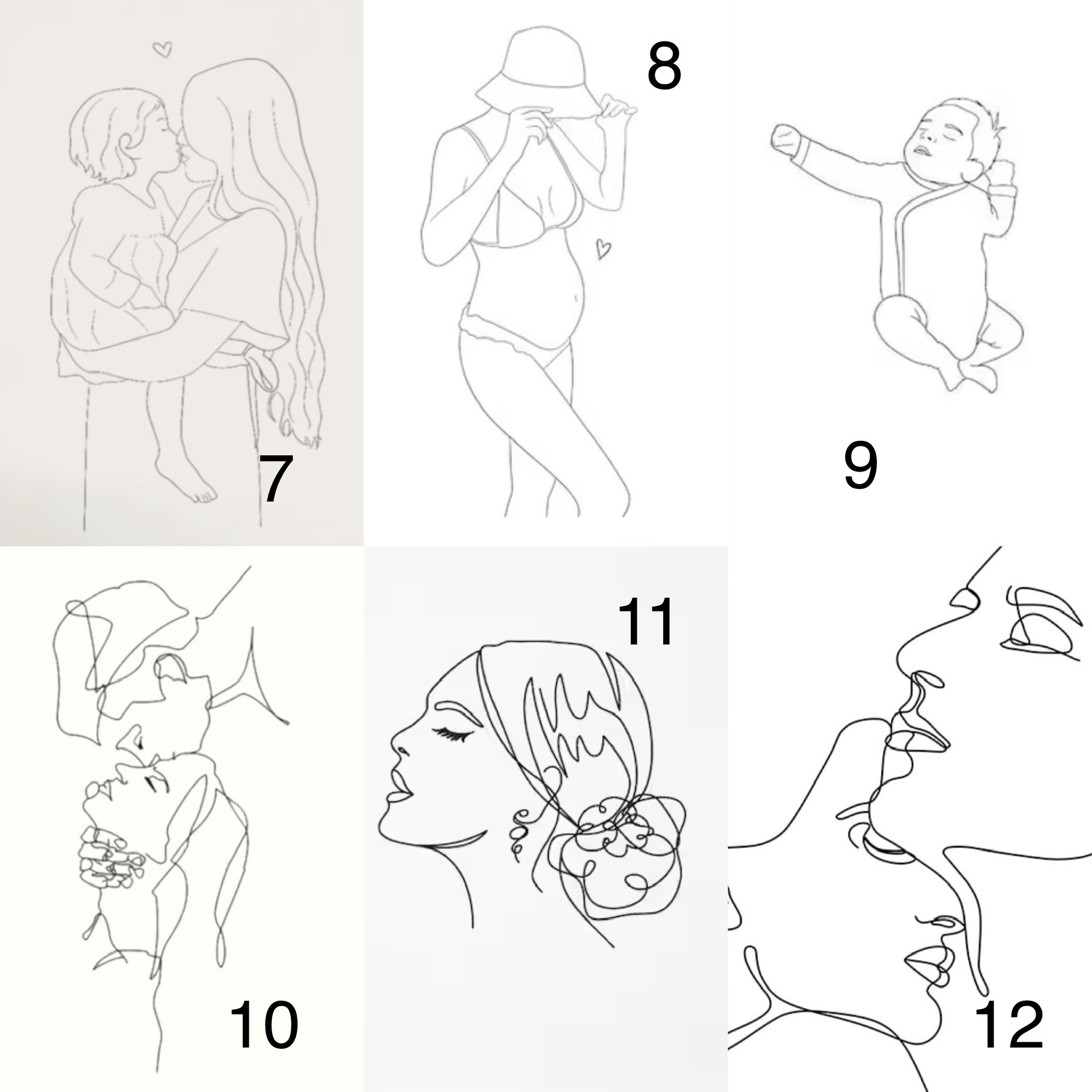 7

8

9

10

11

12