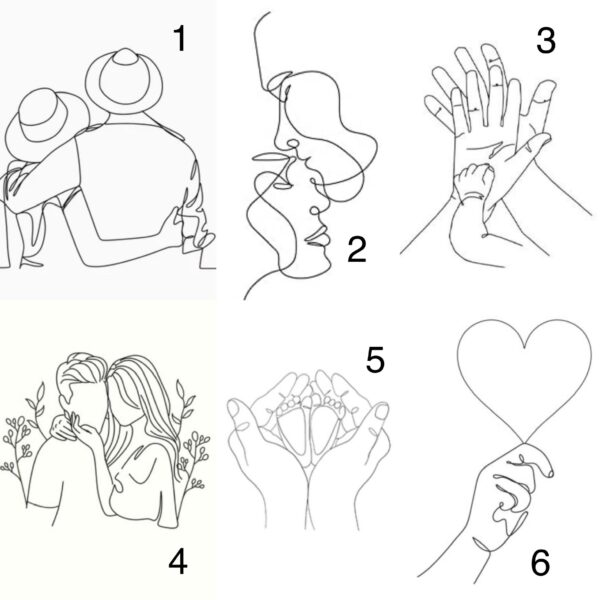 1

2

3

4

5

6